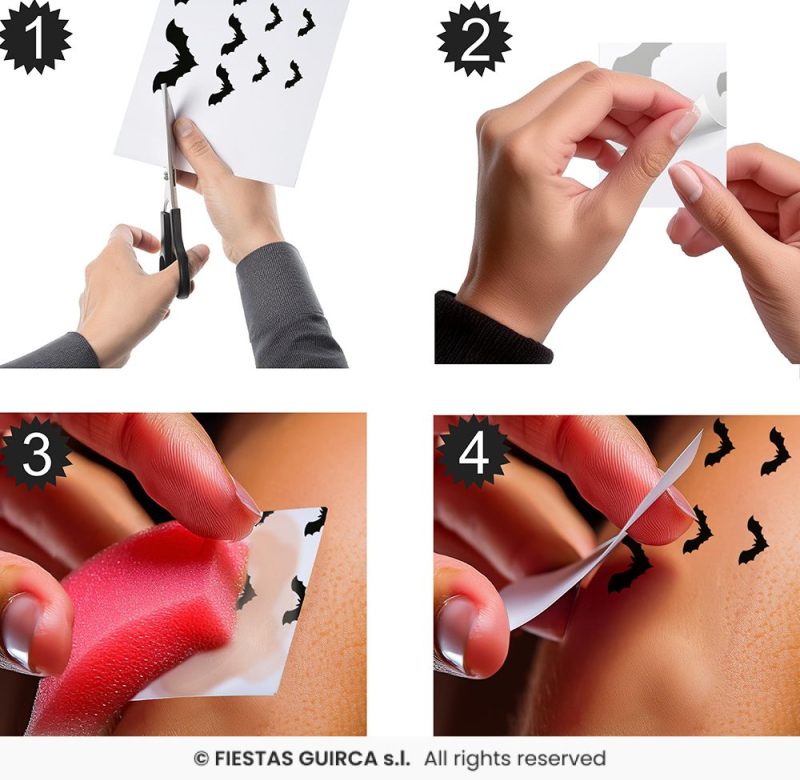 1

2

3

4

© FIESTAS GUIRCA s.l. All rights reserved